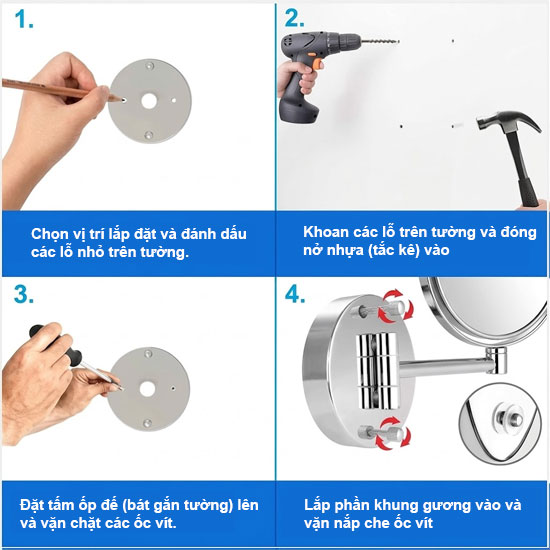 1.

Chọn vị trí lắp đặt và đánh dấu các lỗ nhỏ trên tường.

2.

Khoan các lỗ trên tường và đóng nở nhựa (tắc kê) vào

3.

Đặt tấm ốp đế (bát gắn tường) lên và vặn chặt các ốc vít.

4.

Lắp phần khung gương vào và vặn nắp che ốc vít