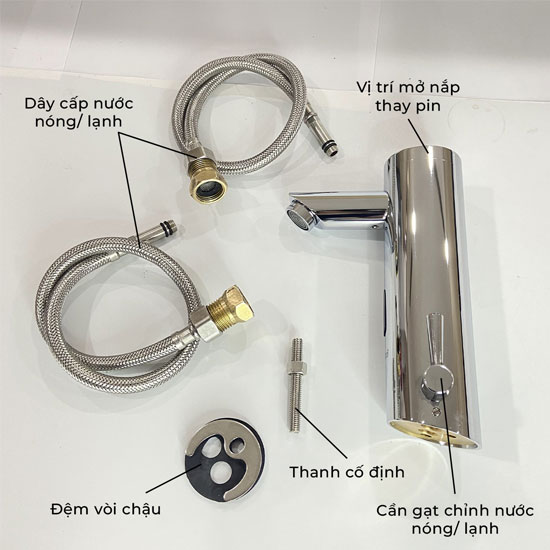 Dây cấp nước nóng/ lạnh

Vị trí mở nắp thay pin

Thanh cố định

Đệm vòi chậu

Cần gạt chỉnh nước nóng/ lạnh