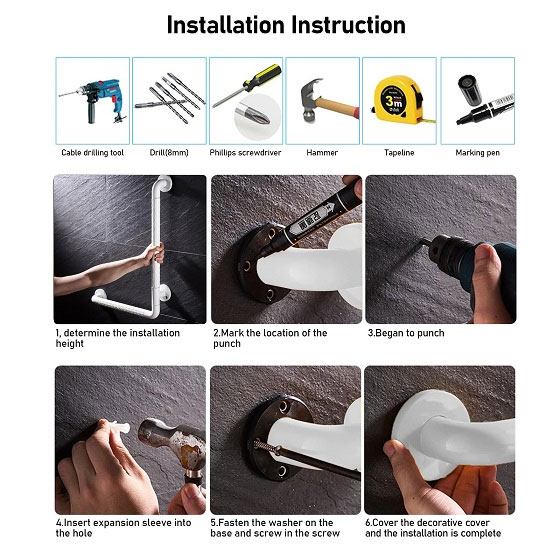 Installation Instruction

Cable drilling tool

Drill(8mm)

Phillips screwdriver

Hammer

3m

Tapeline

Marking pen

1, determine the installation height

2.Mark the location of the punch

3.Began to punch

4.Insert expansion sleeve into the hole

5.Fasten the washer on the base and screw in the screw

6.Cover the decorative cover and the installation is complete